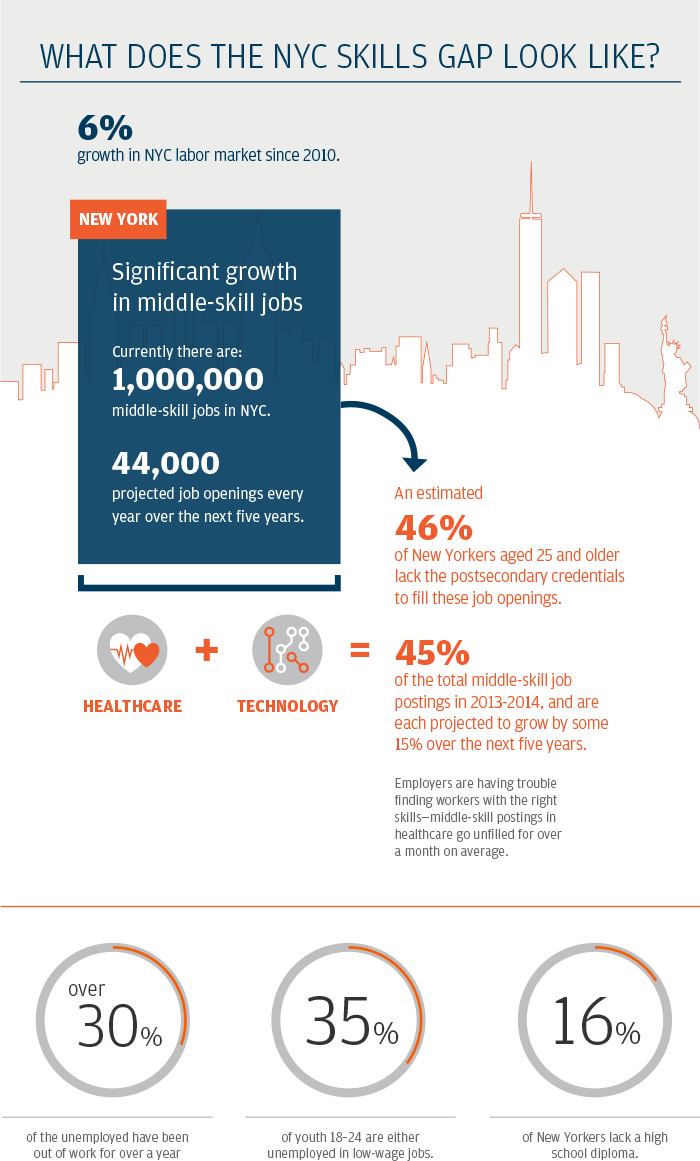 WHAT DOES THE NYC SKILLS GAP LOOK LIKE?

6%
growth in NYC labor market since 2010.

NEW YORK

Significant growth in middle-skill jobs

Currently there are:
1,000,000
middle-skill jobs in NYC.

44,000
projected job openings every year over the next five years.

An estimated
46%
of New Yorkers aged 25 and older lack the postsecondary credentials to fill these job openings.

HEALTHCARE + TECHNOLOGY =

45%
of the total middle-skill job postings in 2013-2014, and are each projected to grow by some 15% over the next five years.

Employers are having trouble finding workers with the right skills—middle-skill postings in healthcare go unfilled for over a month on average.

over 30%
of the unemployed have been out of work for over a year

35%
of youth 18-24 are either unemployed in low-wage jobs.

16%
of New Yorkers lack a high school diploma.