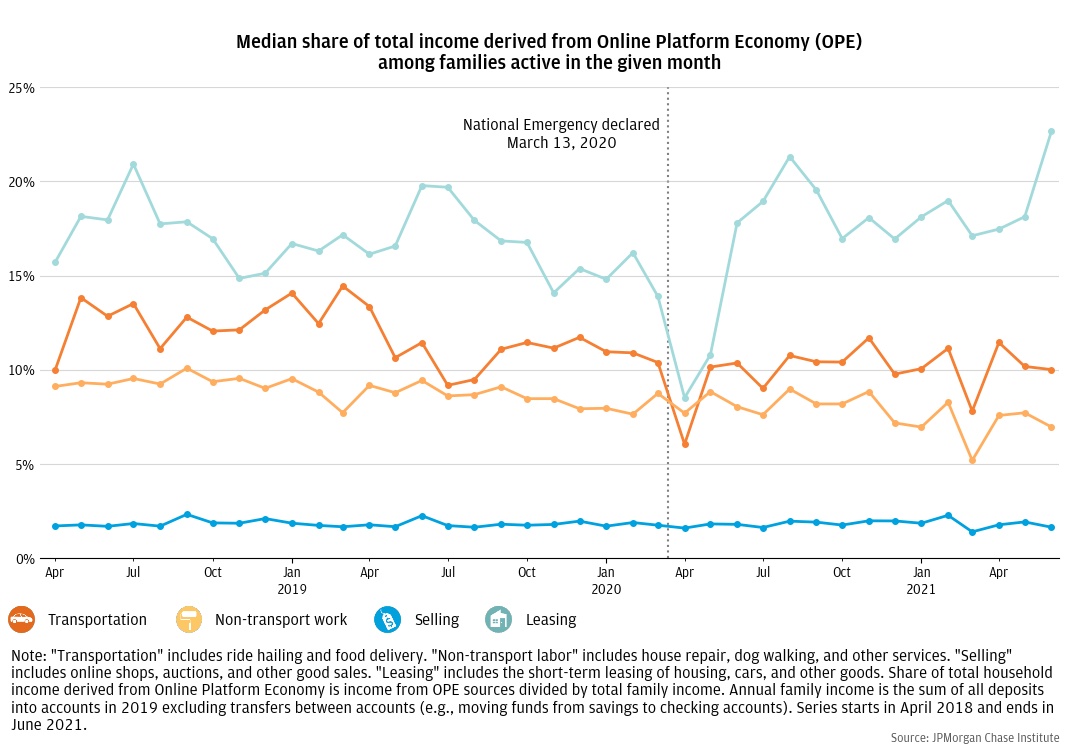 Median share of total income derived from Online Platform Economy (OPE) among families active in the given month

25%
20%
15%
10%
5%
0%

National Emergency declared
March 13, 2020

Apr
Jul
Oct
Jan
2019
Apr
Jul
Oct
Jan
2020
Apr
Jul
Oct
Jan
2021
Apr

Transportation
Non-transport work
Selling
Leasing

Note: "Transportation" includes ride hailing and food delivery. "Non-transport labor" includes house repair, dog walking, and other services. "Selling" includes online shops, auctions, and other good sales. "Leasing" includes the short-term leasing of housing, cars, and other goods. Share of total household income derived from Online Platform Economy is income from OPE sources divided by total family income. Annual family income is the sum of all deposits into accounts in 2019 excluding transfers between accounts (e.g., moving funds from savings to checking accounts). Series starts in April 2018 and ends in June 2021.

Source: JPMorgan Chase Institute