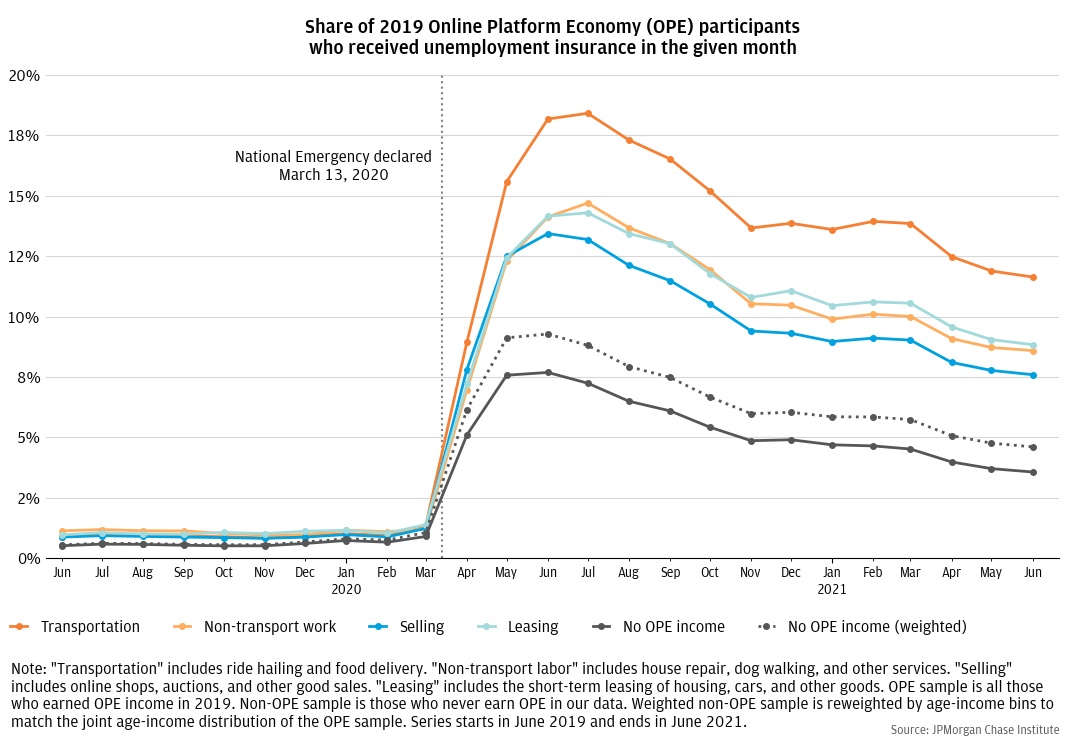 Share of 2019 Online Platform Economy (OPE) participants
who received unemployment insurance in the given month

20%
18%
15%
12%
10%
8%
5%
2%
0%

National Emergency declared
March 13, 2020

Jun Jul Aug Sep Oct Nov Dec Jan Feb Mar Apr May Jun Jul Aug Sep Oct Nov Dec Jan Feb Mar Apr May Jun
2020
2021

Transportation
Non-transport work
Selling
Leasing
No OPE income
No OPE income (weighted)

Note: "Transportation" includes ride hailing and food delivery. "Non-transport labor" includes house repair, dog walking, and other services. "Selling" includes online shops, auctions, and other good sales. "Leasing" includes the short-term leasing of housing, cars, and other goods. OPE sample is all those who earned OPE income in 2019. Non-OPE sample is those who never earn OPE in our data. Weighted non-OPE sample is reweighted by age-income bins to match the joint age-income distribution of the OPE sample. Series starts in June 2019 and ends in June 2021.

Source: JPMorgan Chase Institute