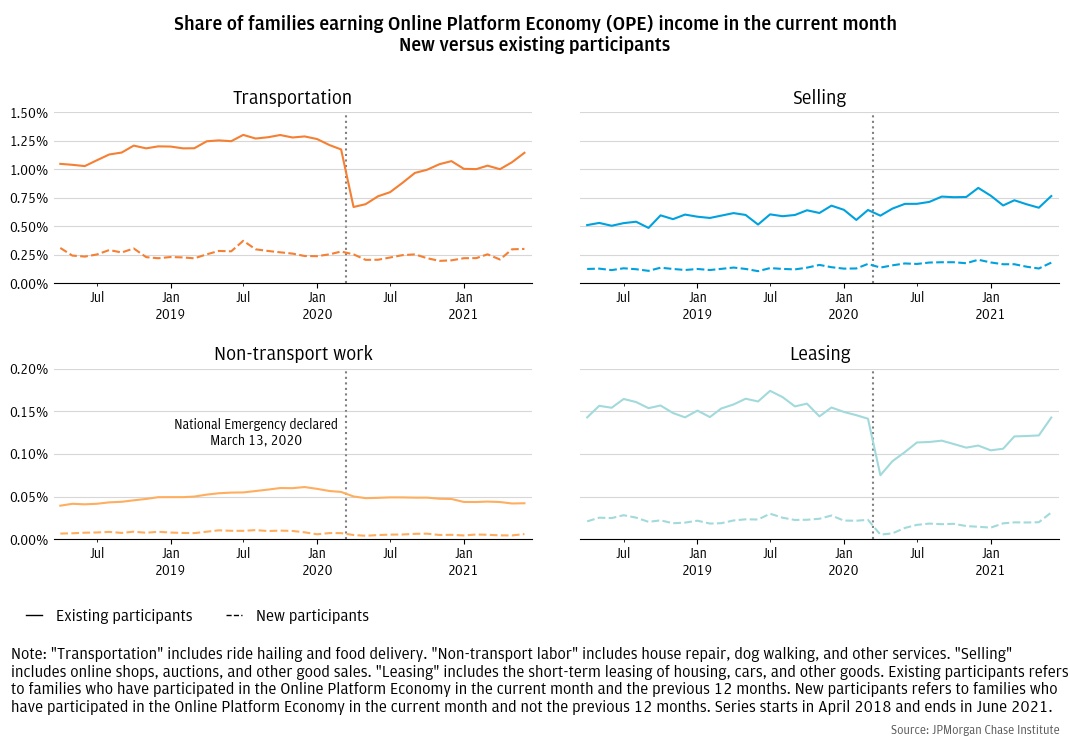 Share of families earning Online Platform Economy (OPE) income in the current month
New versus existing participants

Transportation

1.50%
1.25%
1.00%
0.75%
0.50%
0.25%
0.00%

Jul Jan 2019 Jul Jan 2020 Jul Jan 2021

Selling

Jul Jan 2019 Jul Jan 2020 Jul Jan 2021

Non-transport work

0.20%
0.15%
0.10%
0.05%
0.00%

National Emergency declared
March 13, 2020

Jul Jan 2019 Jul Jan 2020 Jul Jan 2021

Leasing

Jul Jan 2019 Jul Jan 2020 Jul Jan 2021

Existing participants New participants

Note: "Transportation" includes ride hailing and food delivery. "Non-transport labor" includes house repair, dog walking, and other services. "Selling" includes online shops, auctions, and other good sales. "Leasing" includes the short-term leasing of housing, cars, and other goods. Existing participants refers to families who have participated in the Online Platform Economy in the current month and the previous 12 months. New participants refers to families who have participated in the Online Platform Economy in the current month and not the previous 12 months. Series starts in April 2018 and ends in June 2021.

Source: JPMorgan Chase Institute