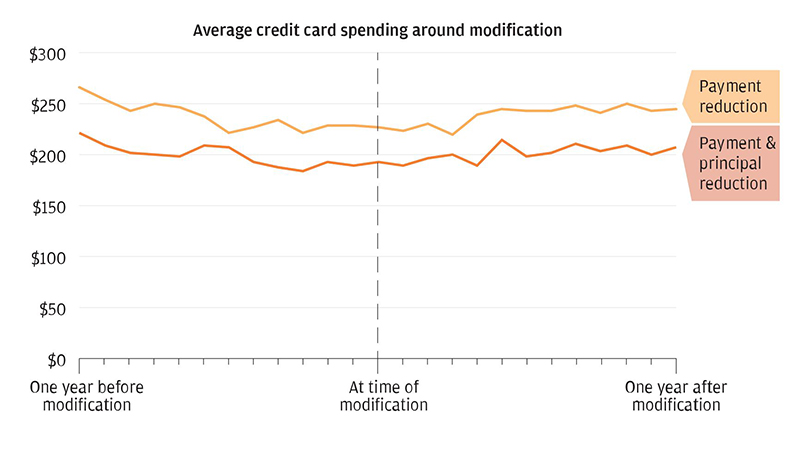 Average credit card spending around modification

$300
$250
$200
$150
$100
$50
$0

Payment reduction

Payment & principal reduction

One year before modification

At time of modification

One year after modification