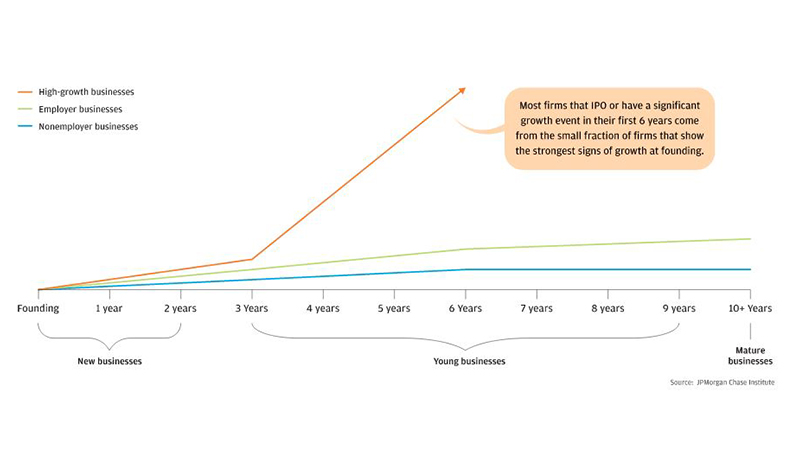 High-growth businesses
Employer businesses
Nonemployer businesses

Most firms that IPO or have a significant growth event in their first 6 years come from the small fraction of firms that show the strongest signs of growth at founding.

Founding
1 year
2 years
3 Years
4 years
5 years
6 Years
7 years
8 years
9 years
10+ Years

New businesses
Young businesses
Mature businesses

Source: JPMorgan Chase Institute