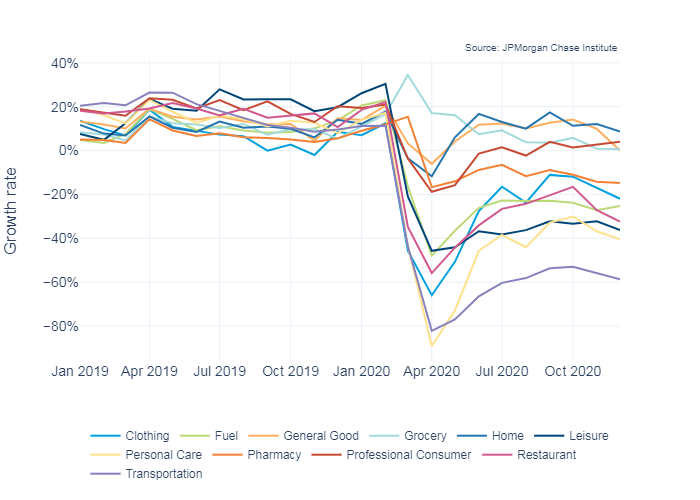 Source: JPMorgan Chase Institute

40%
20%
0%
−20%
−40%
−60%
−80%

Growth rate

Jan 2019
Apr 2019
Jul 2019
Oct 2019
Jan 2020
Apr 2020
Jul 2020
Oct 2020

Clothing
Fuel
General Good
Grocery
Home
Leisure
Personal Care
Pharmacy
Professional Consumer
Restaurant
Transportation