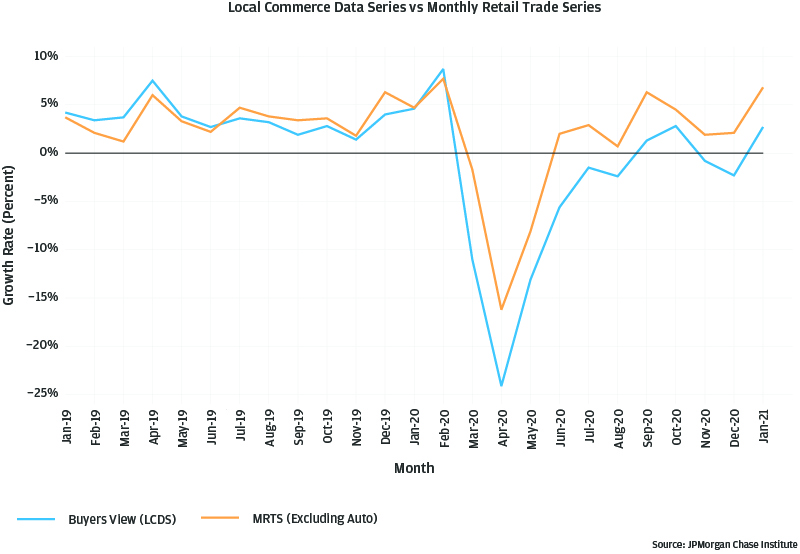 Local Commerce Data Series vs Monthly Retail Trade Series

Growth Rate (Percent)

10%
5%
0%
−5%
−10%
−15%
−20%
−25%

Jan-19
Feb-19
Mar-19
Apr-19
May-19
Jun-19
Jul-19
Aug-19
Sep-19
Oct-19
Nov-19
Dec-19
Jan-20
Feb-20
Mar-20
Apr-20
May-20
Jun-20
Jul-20
Aug-20
Sep-20
Oct-20
Nov-20
Dec-20
Jan-21

Month

Buyers View (LCDS)
MRTS (Excluding Auto)

Source: JPMorgan Chase Institute