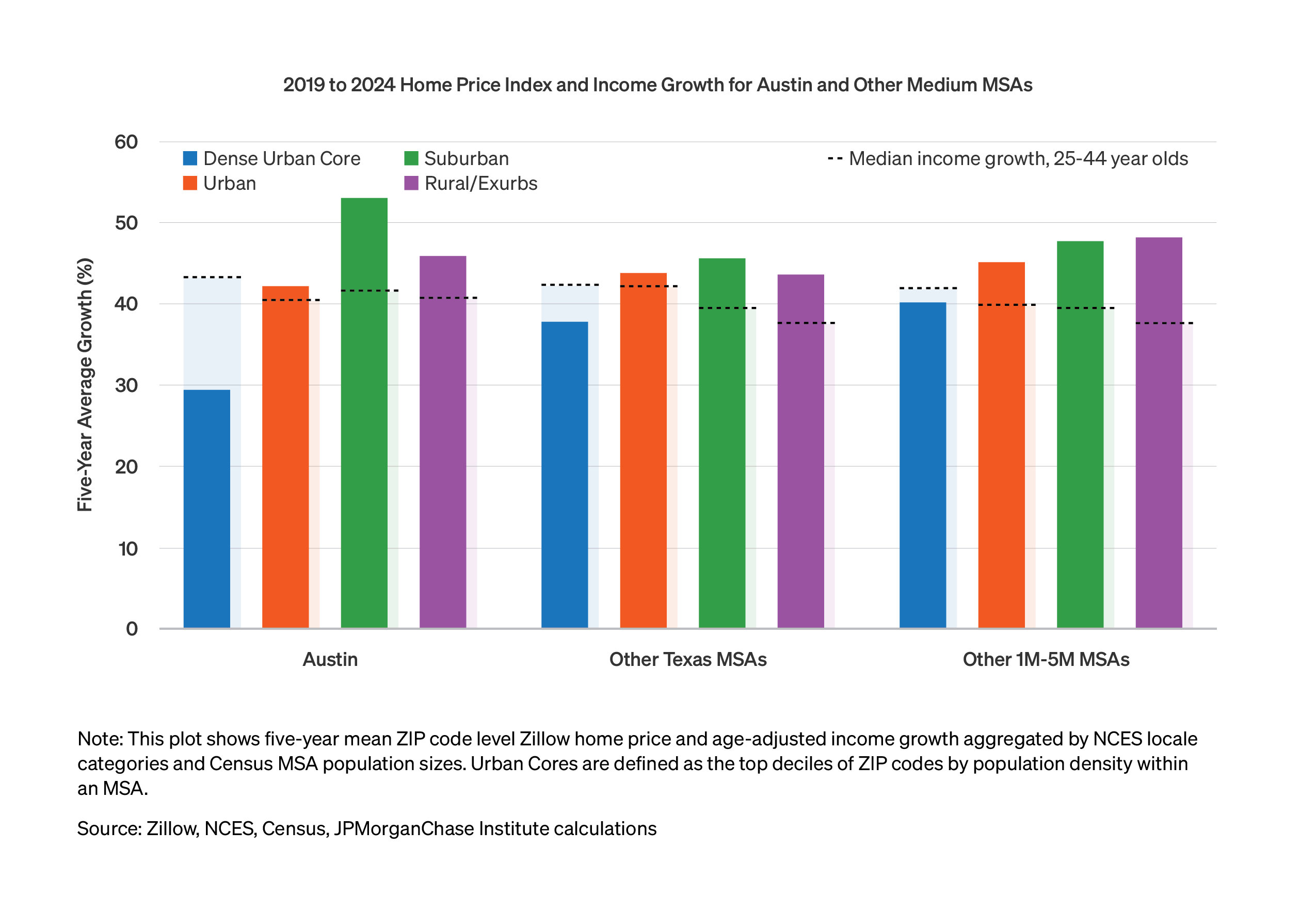 2019 to 2024 Home Price Index and Income Growth for Austin and Other Medium MSAs

Dense Urban Core
Urban
Suburban
Rural/Exurbs
Median income growth, 25-44 year olds

Five-Year Average Growth (%)

60
50
40
30
20
10
0

Austin
Other Texas MSAs
Other 1M-5M MSAs

Note: This plot shows five-year mean ZIP code level Zillow home price and age-adjusted income growth aggregated by NCES locale categories and Census MSA population sizes. Urban Cores are defined as the top deciles of ZIP codes by population density within an MSA.

Source: Zillow, NCES, Census, JPMorganChase Institute calculations