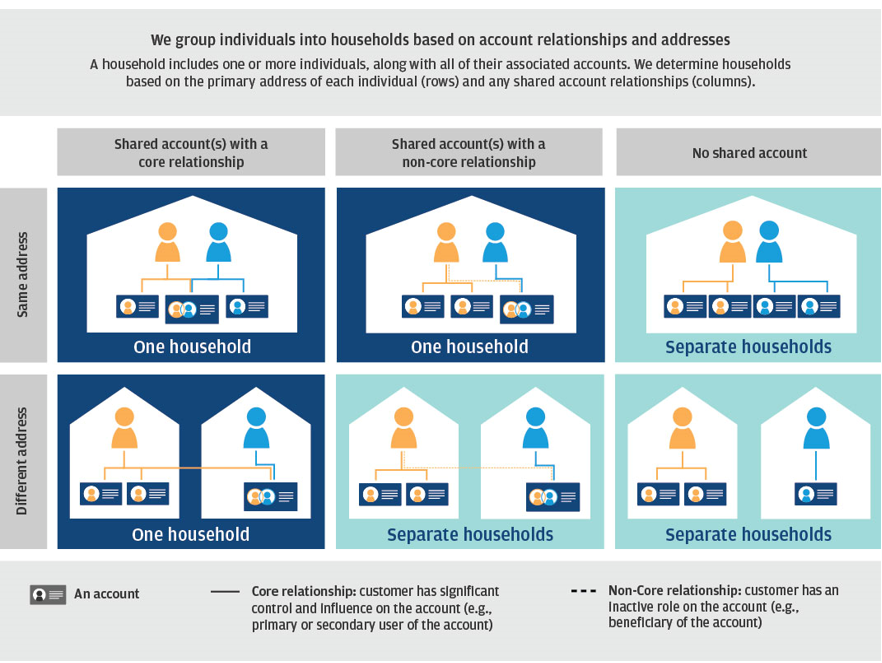 We group individuals into households based on account relationships and addresses

A household includes one or more individuals, along with all of their associated accounts. We determine households based on the primary address of each individual (rows) and any shared account relationships (columns).

| | Shared account(s) with a core relationship | Shared account(s) with a non-core relationship | No shared account |
|---|---|---|---|
| Same address | One household | One household | Separate households |
| Different address | One household | Separate households | Separate households |

An account

Core relationship: customer has significant control and influence on the account (e.g., primary or secondary user of the account)

Non-Core relationship: customer has an inactive role on the account (e.g., beneficiary of the account)