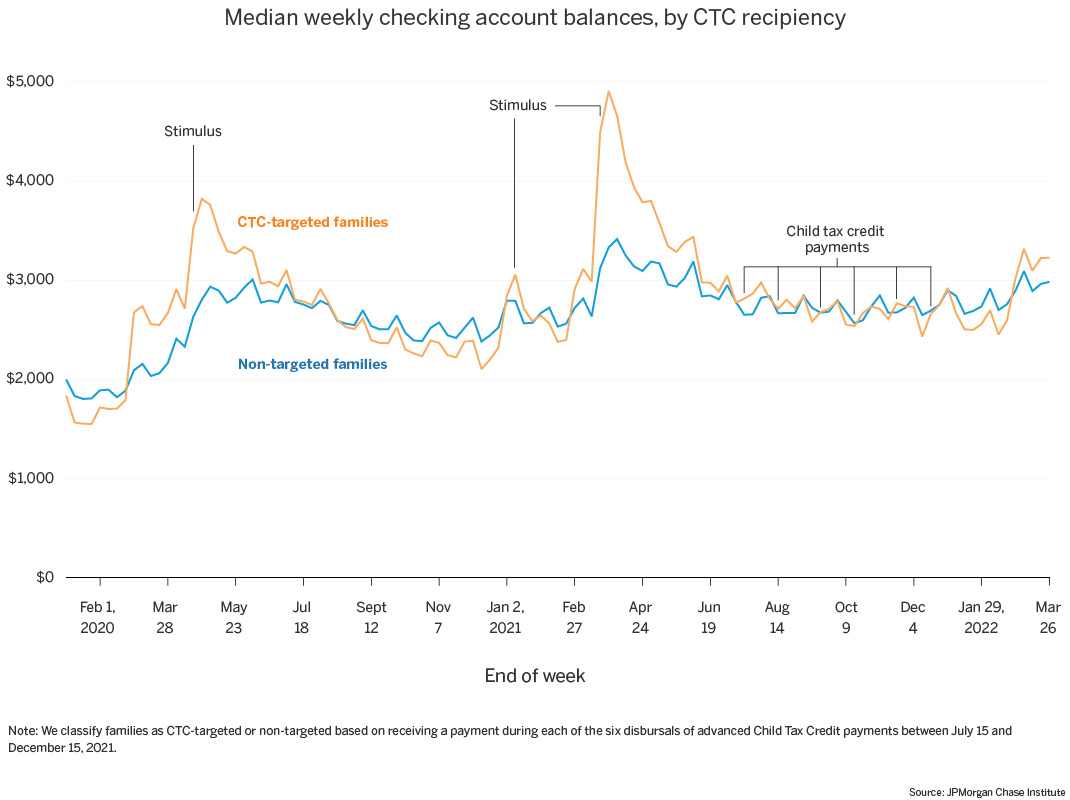 Median weekly checking account balances, by CTC recipiency

$5,000
$4,000
$3,000
$2,000
$1,000
$0

Stimulus
Stimulus
CTC-targeted families
Non-targeted families
Child tax credit payments

Feb 1, 2020
Mar 28
May 23
Jul 18
Sept 12
Nov 7
Jan 2, 2021
Feb 27
Apr 24
Jun 19
Aug 14
Oct 9
Dec 4
Jan 29, 2022
Mar 26

End of week

Note: We classify families as CTC-targeted or non-targeted based on receiving a payment during each of the six disbursals of advanced Child Tax Credit payments between July 15 and December 15, 2021.

Source: JPMorgan Chase Institute