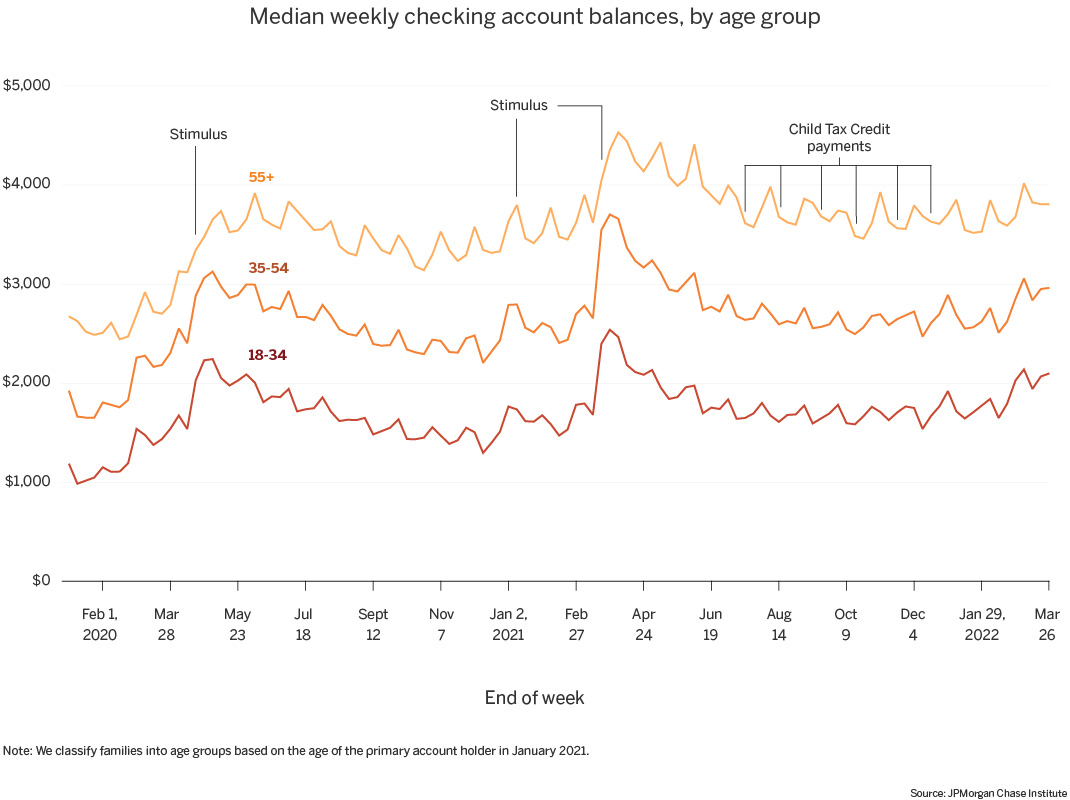 Median weekly checking account balances, by age group

$5,000
$4,000
$3,000
$2,000
$1,000
$0

Stimulus
Stimulus
Child Tax Credit payments

55+
35-54
18-34

Feb 1, 2020
Mar 28
May 23
Jul 18
Sept 12
Nov 7
Jan 2, 2021
Feb 27
Apr 24
Jun 19
Aug 14
Oct 9
Dec 4
Jan 29, 2022
Mar 26

End of week

Note: We classify families into age groups based on the age of the primary account holder in January 2021.

Source: JPMorgan Chase Institute