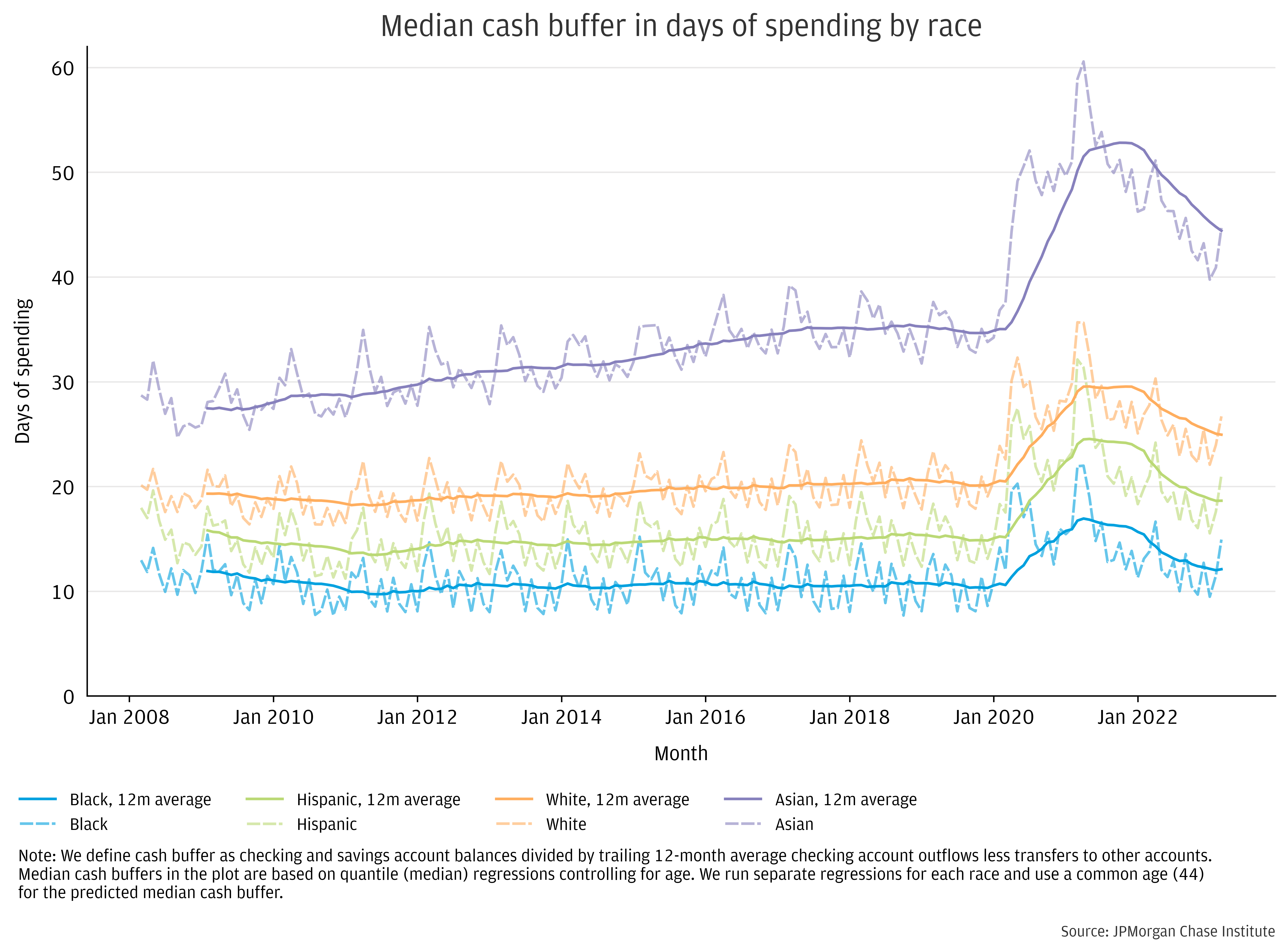 Median cash buffer in days of spending by race

Days of spending

60
50
40
30
20
10
0

Jan 2008
Jan 2010
Jan 2012
Jan 2014
Jan 2016
Jan 2018
Jan 2020
Jan 2022

Month

Black, 12m average
Black
Hispanic, 12m average
Hispanic
White, 12m average
White
Asian, 12m average
Asian

Note: We define cash buffer as checking and savings account balances divided by trailing 12-month average checking account outflows less transfers to other accounts. Median cash buffers in the plot are based on quantile (median) regressions controlling for age. We run separate regressions for each race and use a common age (44) for the predicted median cash buffer.

Source: JPMorgan Chase Institute