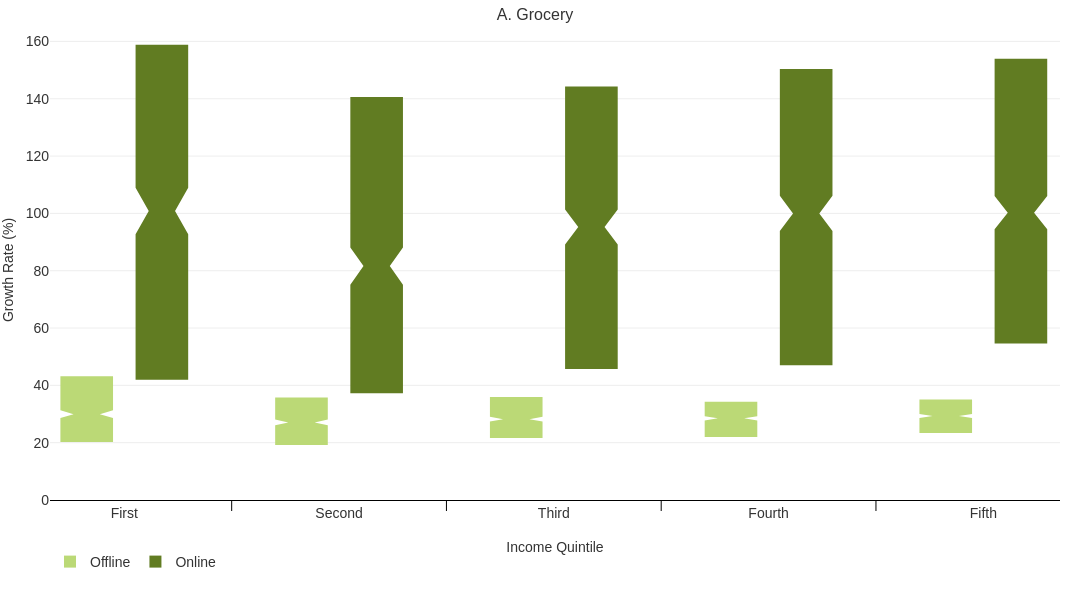 A. Grocery

Growth Rate (%)

160
140
120
100
80
60
40
20
0

First
Second
Third
Fourth
Fifth

Income Quintile

Offline
Online