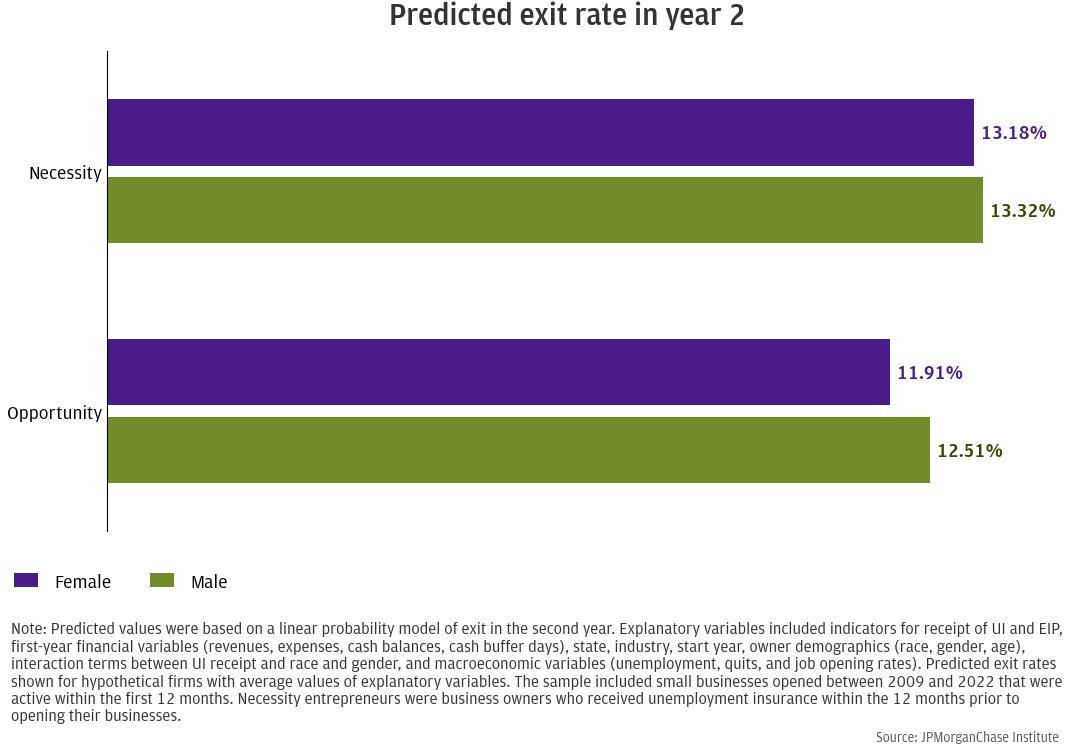 Predicted exit rate in year 2

Necessity

13.18%

13.32%

Opportunity

11.91%

12.51%

Female Male

Note: Predicted values were based on a linear probability model of exit in the second year. Explanatory variables included indicators for receipt of UI and EIP, first-year financial variables (revenues, expenses, cash balances, cash buffer days), state, industry, start year, owner demographics (race, gender, age), interaction terms between UI receipt and race and gender, and macroeconomic variables (unemployment, quits, and job opening rates). Predicted exit rates shown for hypothetical firms with average values of explanatory variables. The sample included small businesses opened between 2009 and 2022 that were active within the first 12 months. Necessity entrepreneurs were business owners who received unemployment insurance within the 12 months prior to opening their businesses.

Source: JPMorganChase Institute