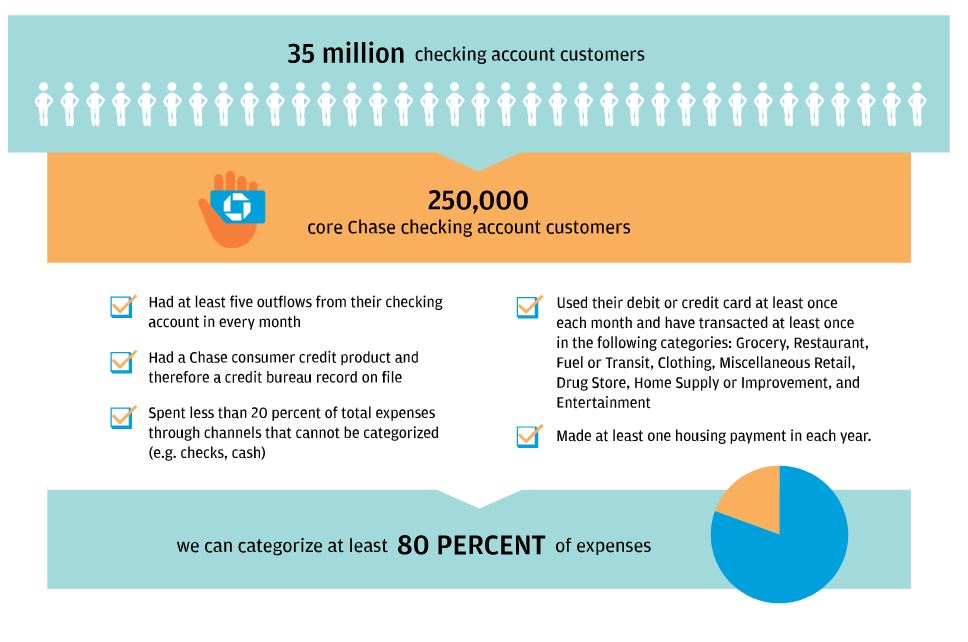 35 million checking account customers

250,000
core Chase checking account customers

Had at least five outflows from their checking account in every month

Had a Chase consumer credit product and therefore a credit bureau record on file

Spent less than 20 percent of total expenses through channels that cannot be categorized (e.g. checks, cash)

Used their debit or credit card at least once each month and have transacted at least once in the following categories: Grocery, Restaurant, Fuel or Transit, Clothing, Miscellaneous Retail, Drug Store, Home Supply or Improvement, and Entertainment

Made at least one housing payment in each year.

we can categorize at least 80 PERCENT of expenses