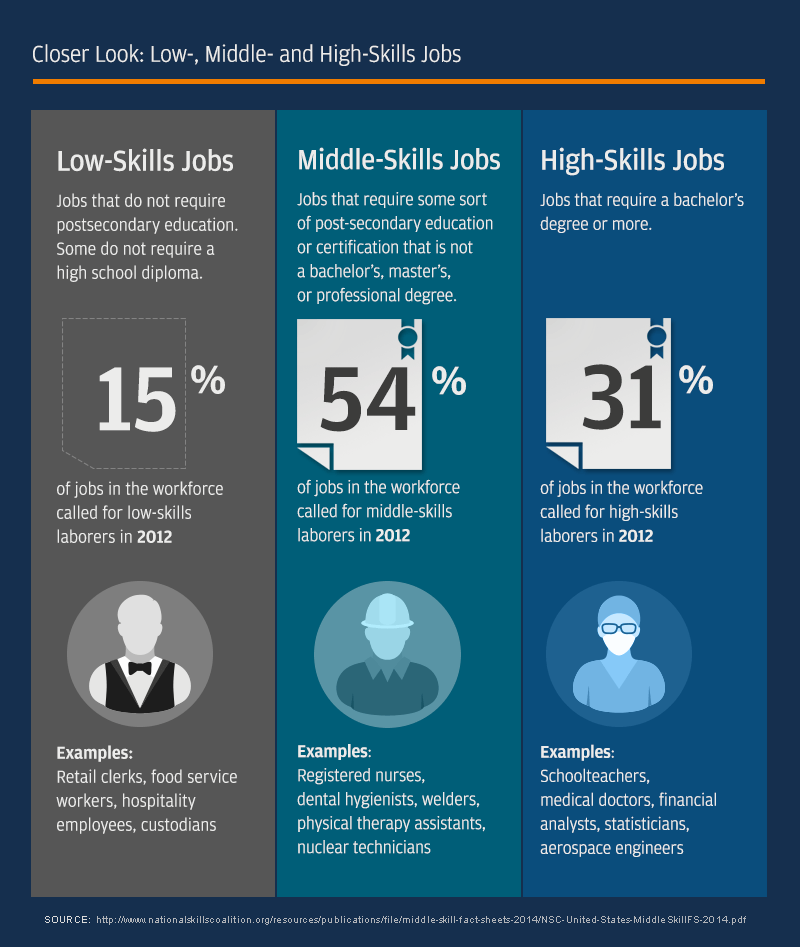 Closer Look: Low-, Middle- and High-Skills Jobs

Low-Skills Jobs

Jobs that do not require postsecondary education. Some do not require a high school diploma.

15 %

of jobs in the workforce called for low-skills laborers in 2012

Examples:
Retail clerks, food service workers, hospitality employees, custodians

Middle-Skills Jobs

Jobs that require some sort of post-secondary education or certification that is not a bachelor's, master's, or professional degree.

54 %

of jobs in the workforce called for middle-skills laborers in 2012

Examples:
Registered nurses, dental hygienists, welders, physical therapy assistants, nuclear technicians

High-Skills Jobs

Jobs that require a bachelor's degree or more.

31 %

of jobs in the workforce called for high-skills laborers in 2012

Examples:
Schoolteachers, medical doctors, financial analysts, statisticians, aerospace engineers

SOURCE: http://www.nationalskillscoalition.org/resources/publications/file/middle-skill-fact-sheets-2014/NSC-United-States-MiddleSkillFS-2014.pdf