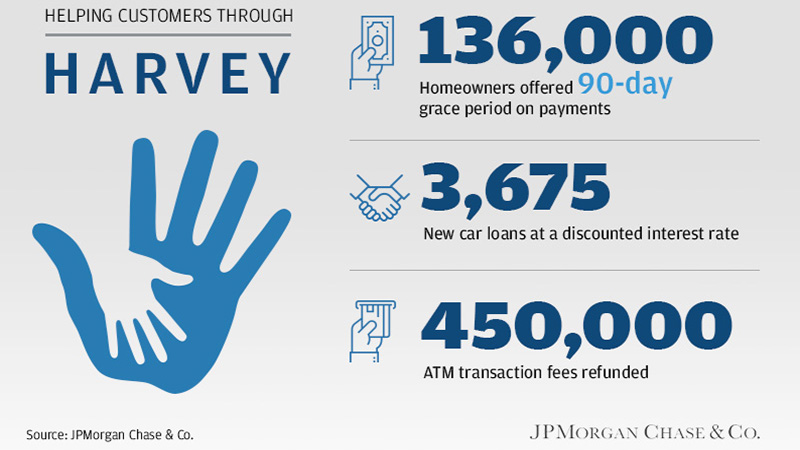 HELPING CUSTOMERS THROUGH

HARVEY

136,000

Homeowners offered 90-day grace period on payments

3,675

New car loans at a discounted interest rate

450,000

ATM transaction fees refunded

Source: JPMorgan Chase & Co.

JPMORGAN CHASE & CO.